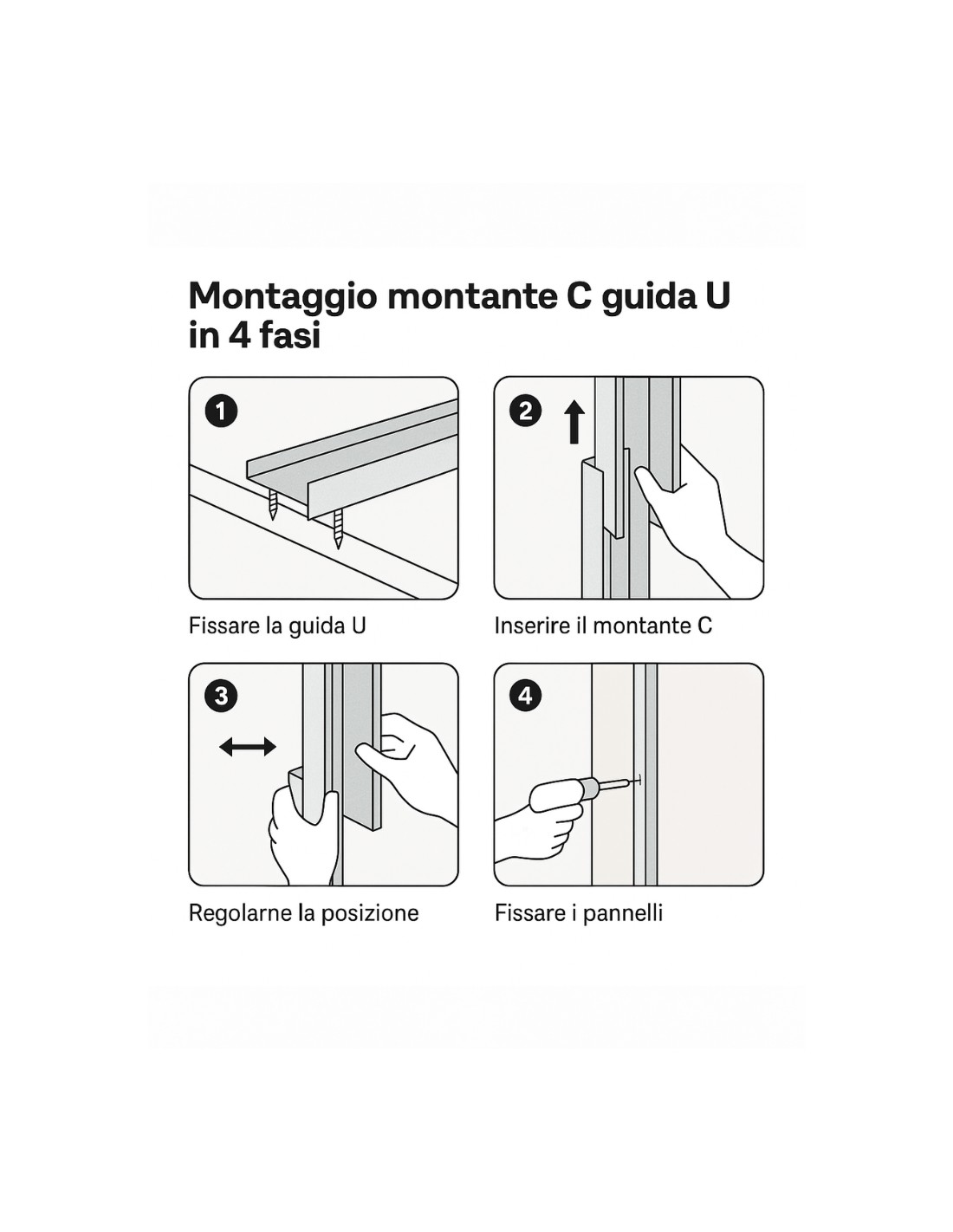 Montaggio montante C guida U in 4 fasi

1

Fissare la guida U

2

Inserire il montante C

3

Regolarne la posizione

4

Fissare i pannelli