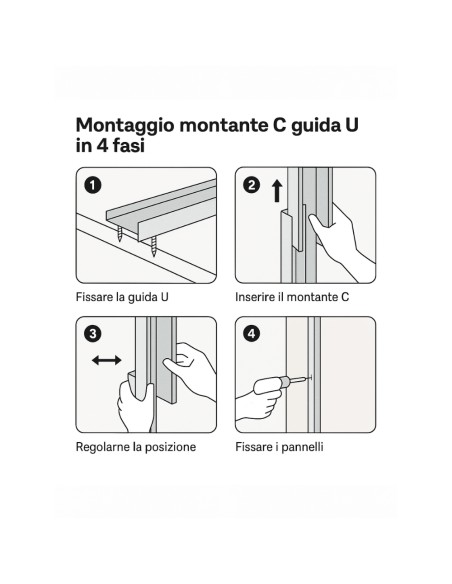 Montaggio montante C guida U in 4 fasi

1

Fissare la guida U

2

Inserire il montante C

3

Regolarne la posizione

4

Fissare i pannelli