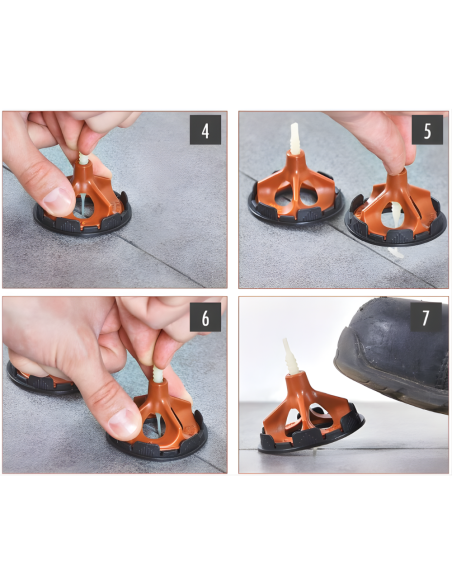 4

5

6

7