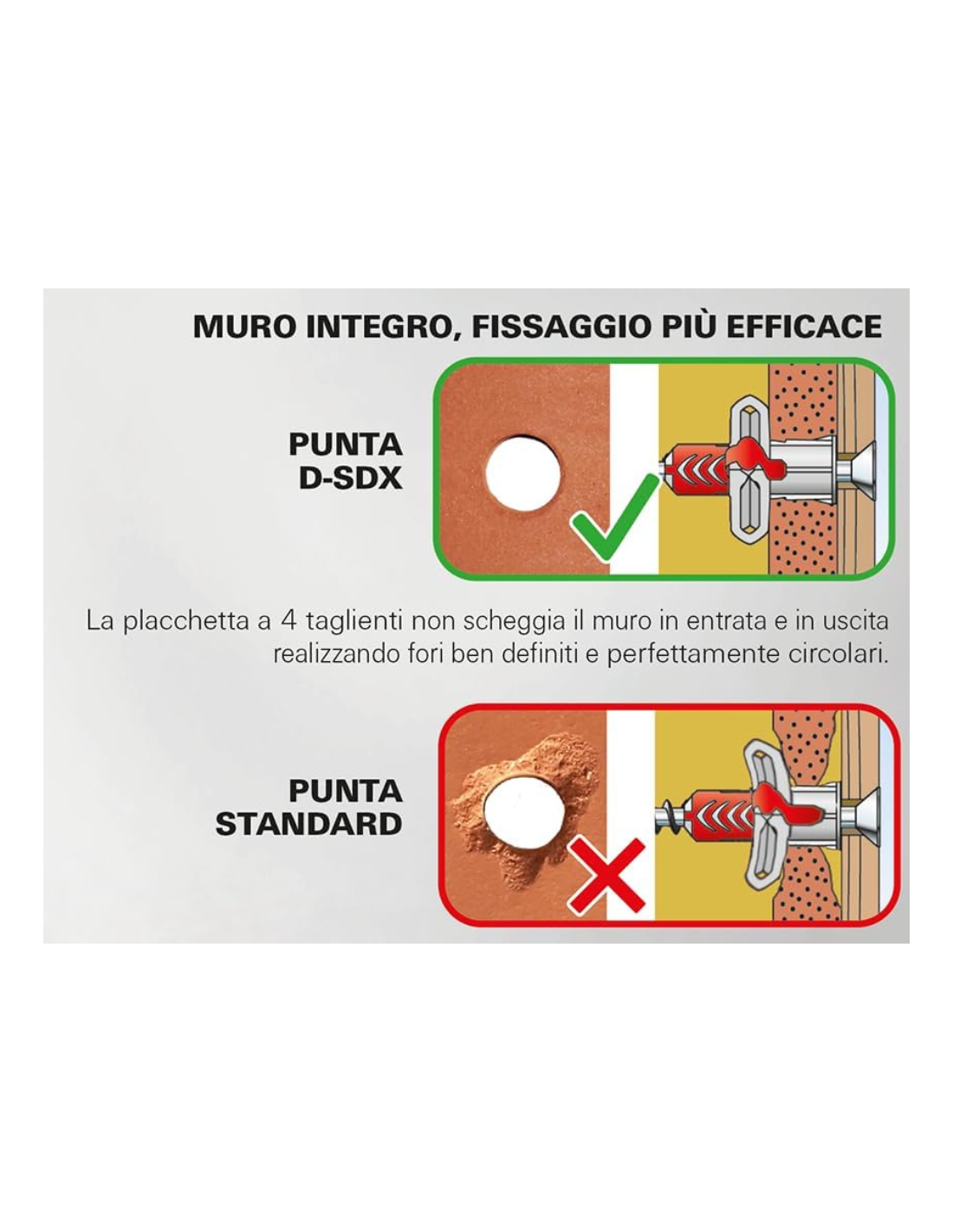 MURO INTEGRO, FISSAGGIO PIÙ EFFICACE

PUNTA D-SDX

La placchetta a 4 taglienti non scheggia il muro in entrata e in uscita realizzando fori ben definiti e perfettamente circolari.

PUNTA STANDARD