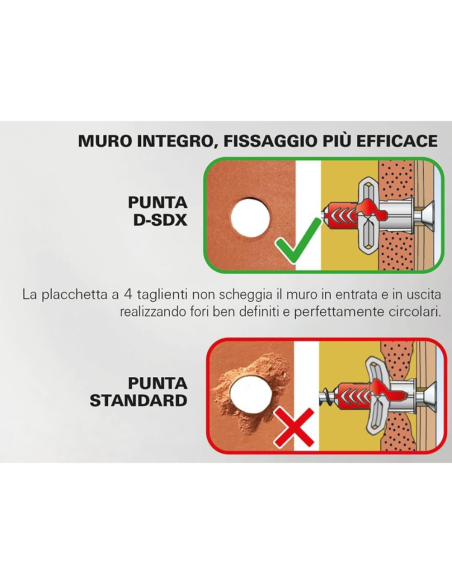 MURO INTEGRO, FISSAGGIO PIÙ EFFICACE

PUNTA D-SDX

La placchetta a 4 taglienti non scheggia il muro in entrata e in uscita realizzando fori ben definiti e perfettamente circolari.

PUNTA STANDARD