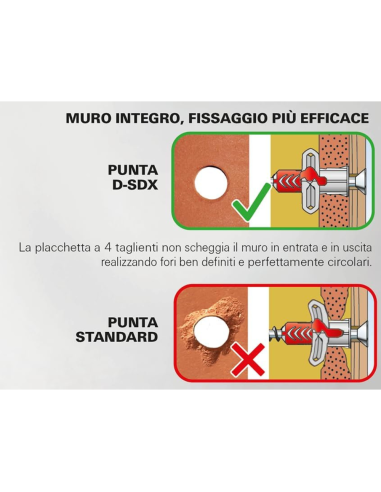 MURO INTEGRO, FISSAGGIO PIÙ EFFICACE

PUNTA D-SDX

La placchetta a 4 taglienti non scheggia il muro in entrata e in uscita realizzando fori ben definiti e perfettamente circolari.

PUNTA STANDARD