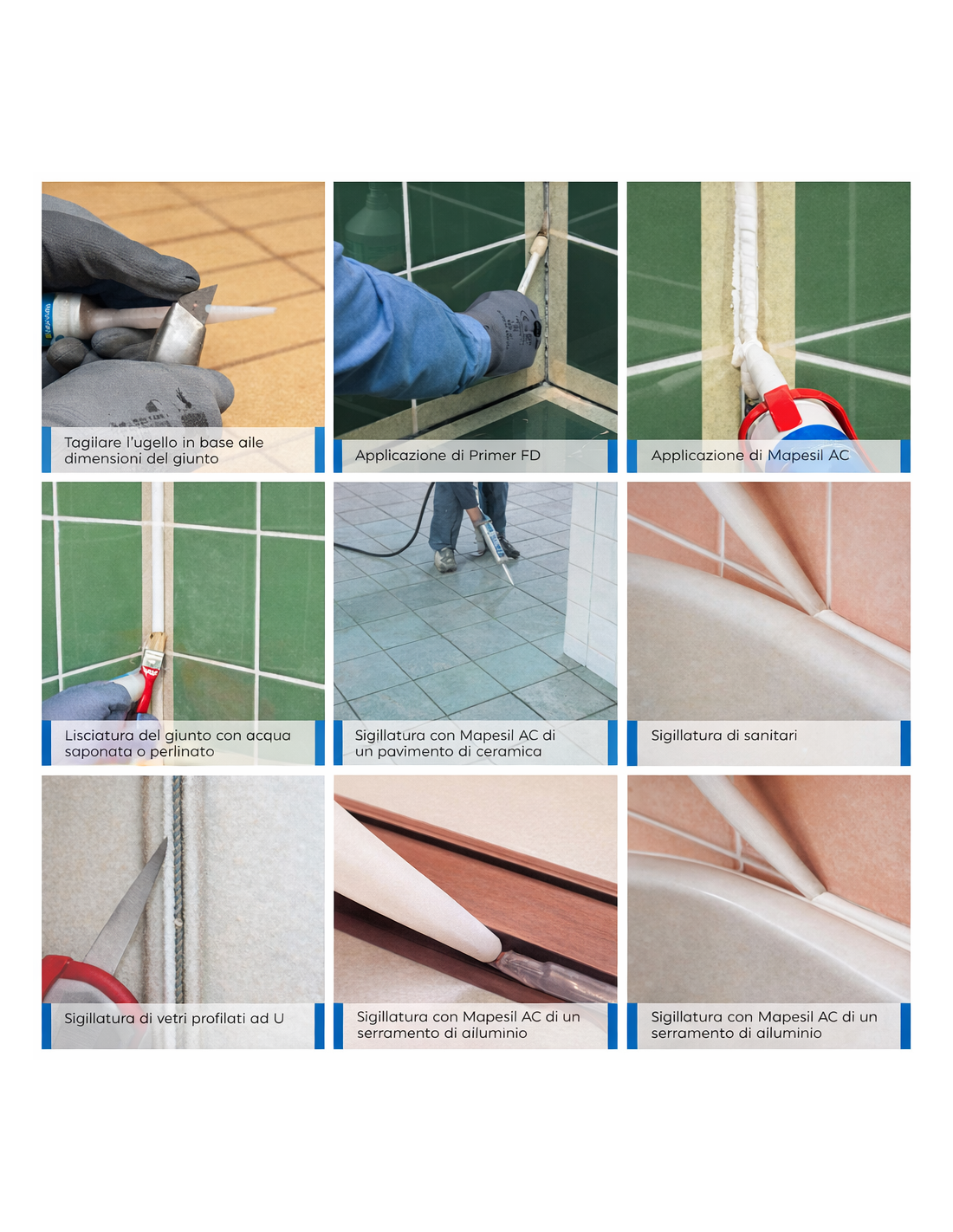 Tagilare l'ugello in base aile dimensioni del giunto

Applicazione di Primer FD

Applicazione di Mapesil AC

Lisciatura del giunto con acqua saponata o perlinato

Sigillatura con Mapesil AC di un pavimento di ceramica

Sigillatura di sanitari

Sigillatura di vetri profilati ad U

Sigillatura con Mapesil AC di un serramento di ailuminio

Sigillatura con Mapesil AC di un serramento di ailuminio