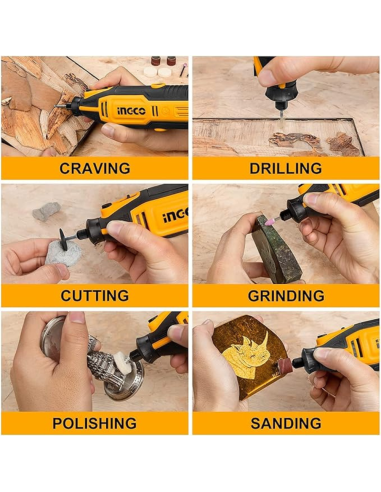 INGCO
CRAVING

DRILLING

INGCO
CUTTING

GRINDING

POLISHING

SANDING