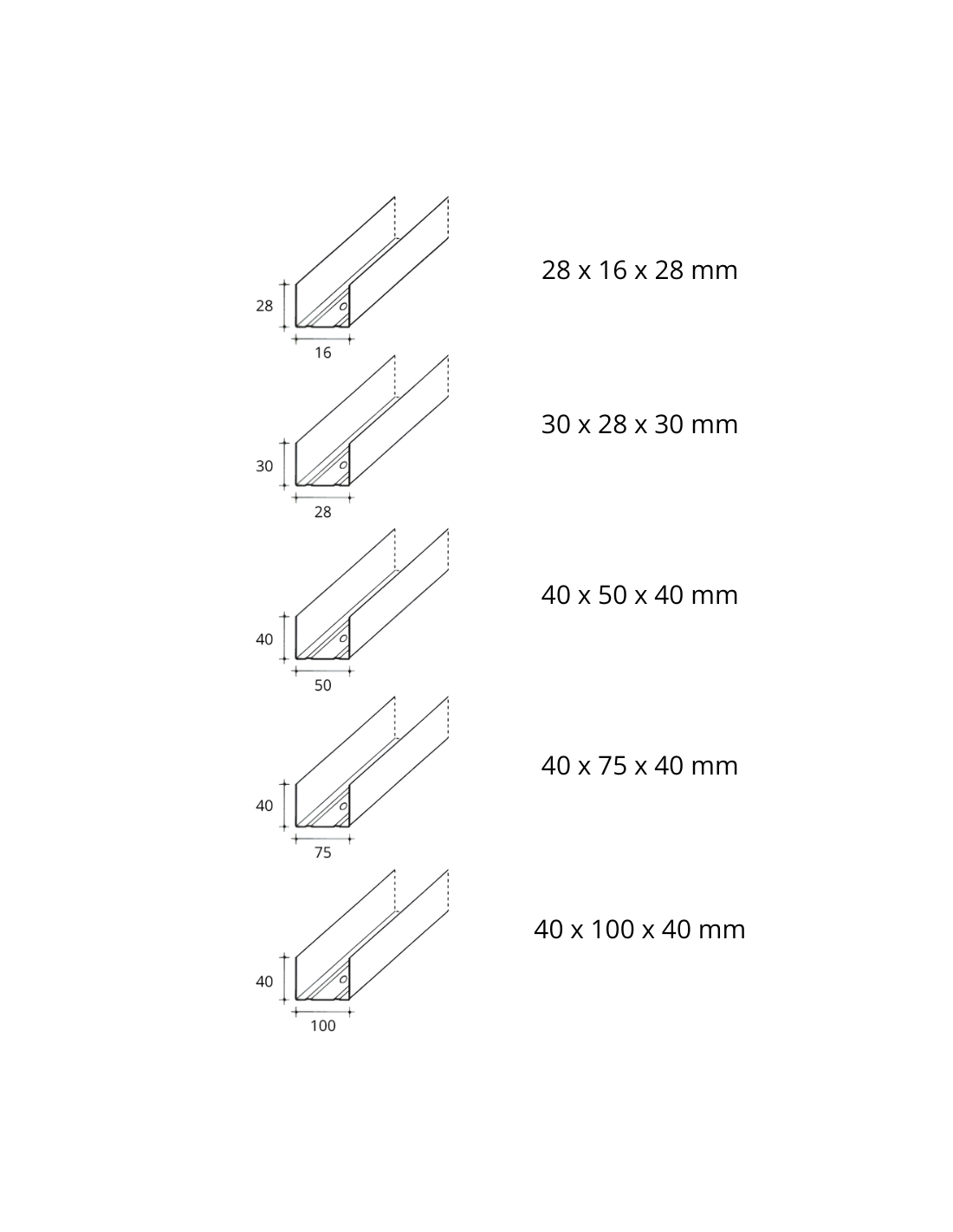 28
16
28 x 16 x 28 mm

30
28
30 x 28 x 30 mm

40
50
40 x 50 x 40 mm

40
75
40 x 75 x 40 mm

40
100
40 x 100 x 40 mm