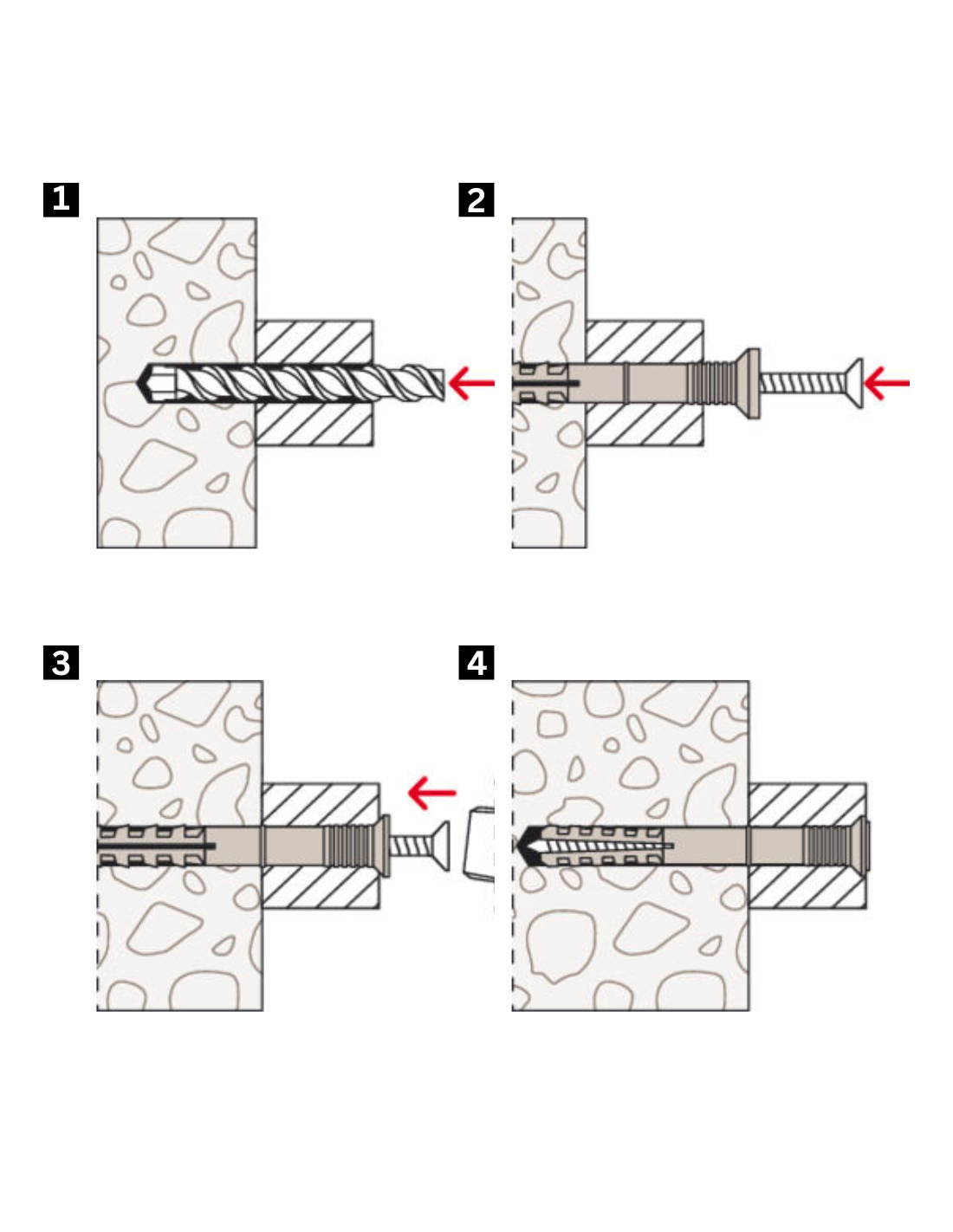 1

2

3

4