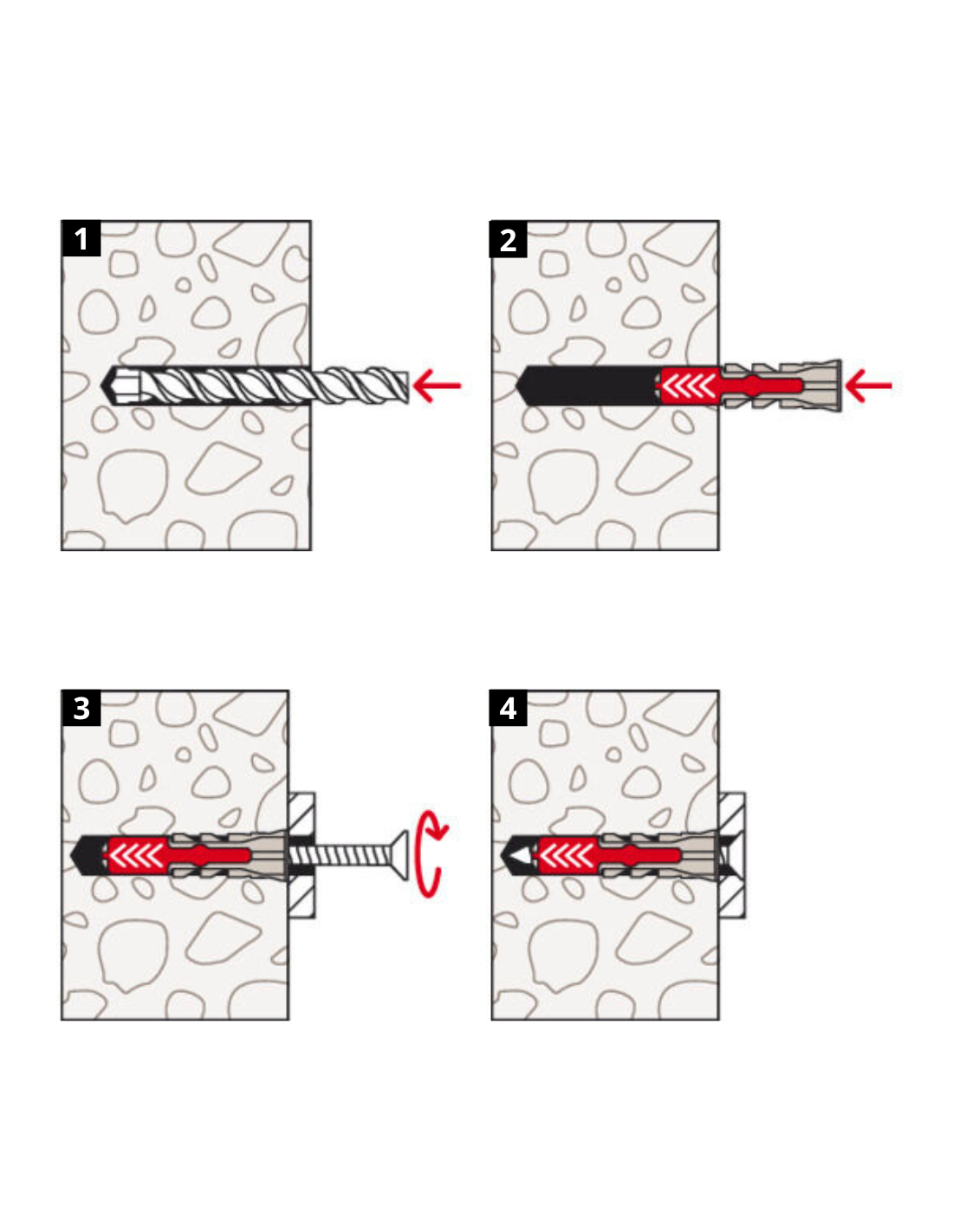 1

2

3

4