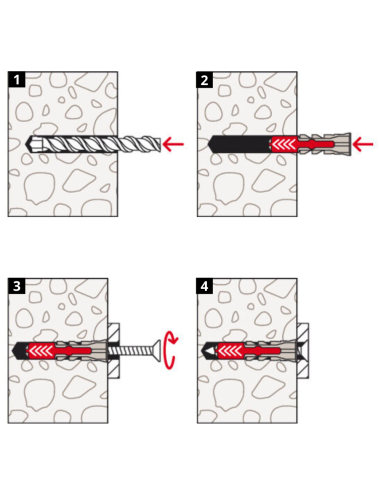 1

2

3

4