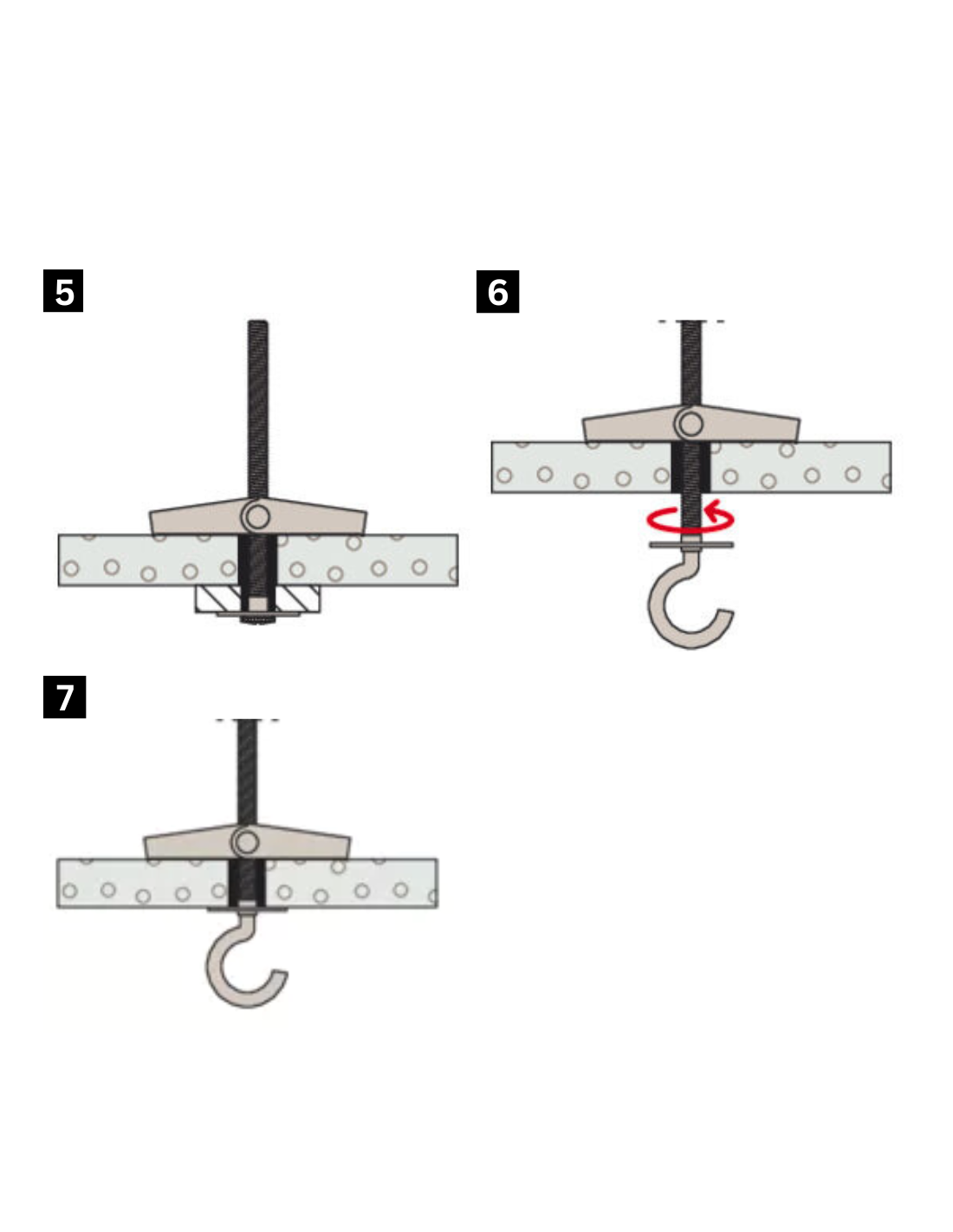 5

6

7