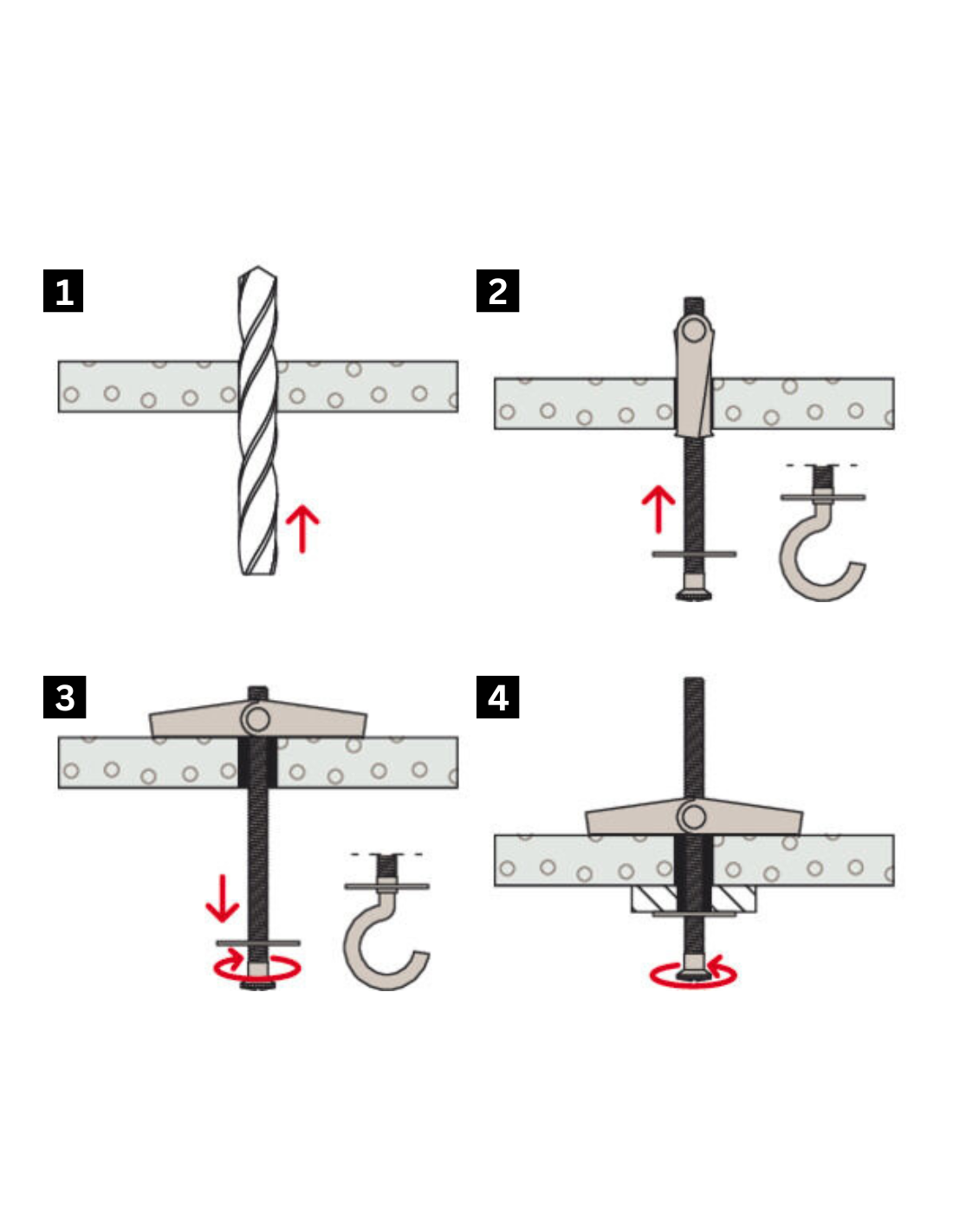 1

2

3

4