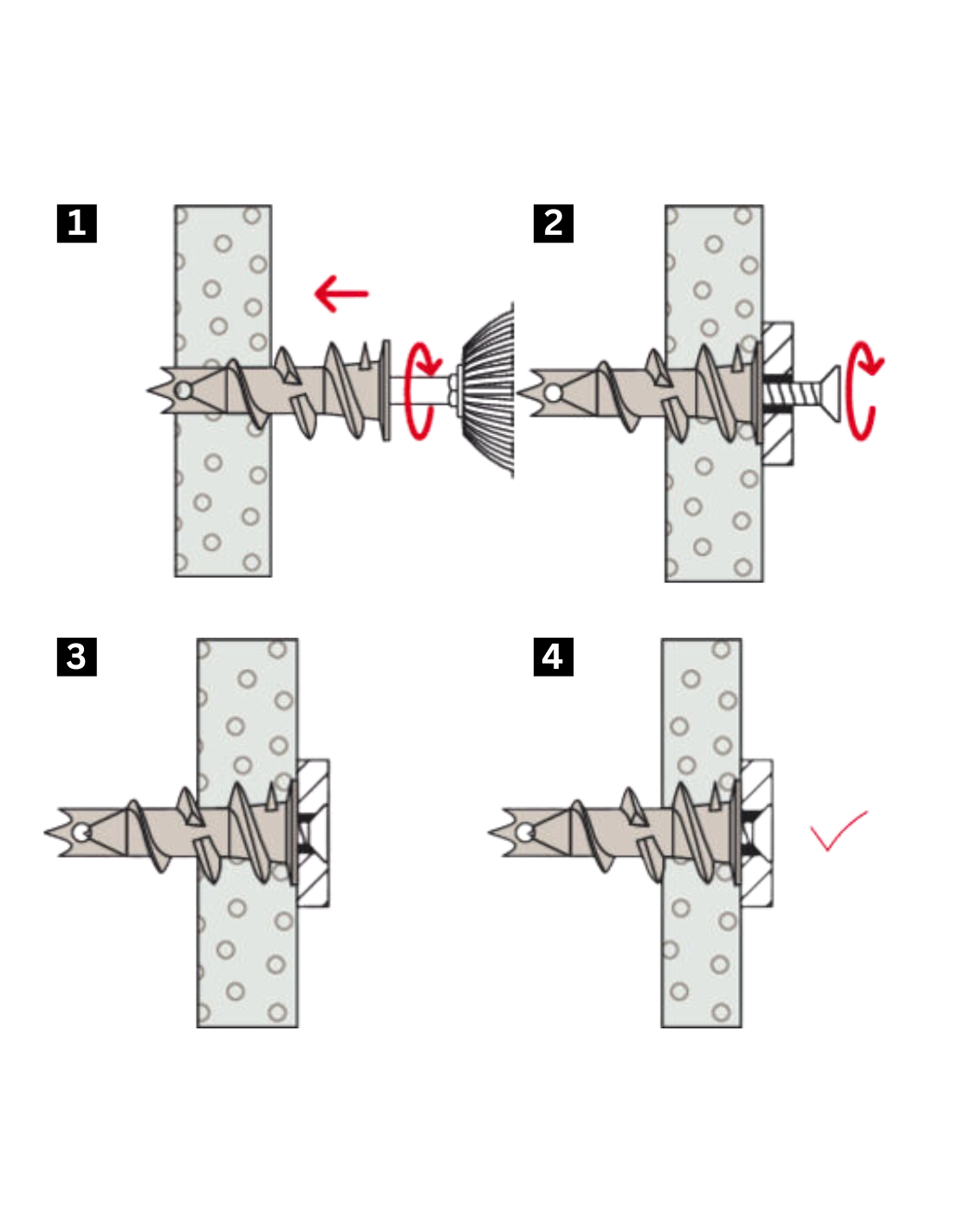 1
2
3
4