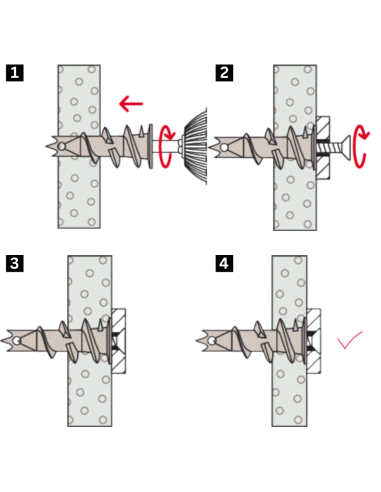 1

2

3

4