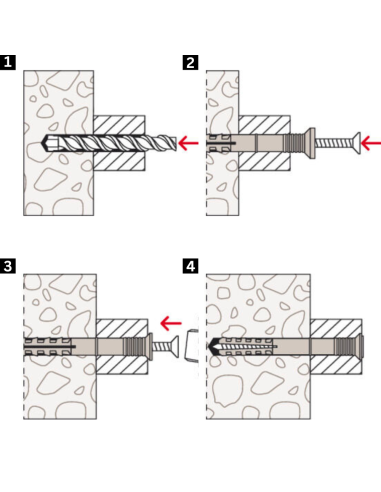 1

2

3

4