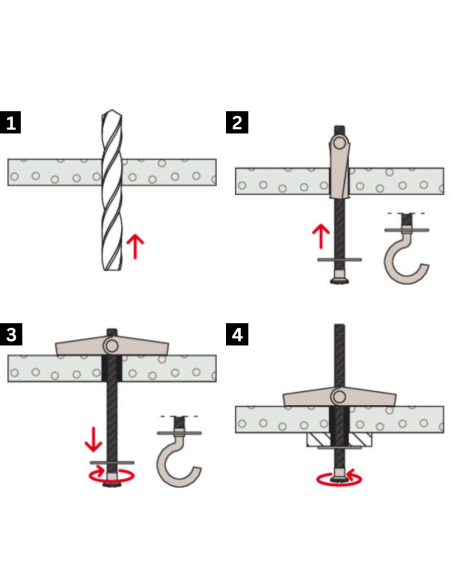 1

2

3

4