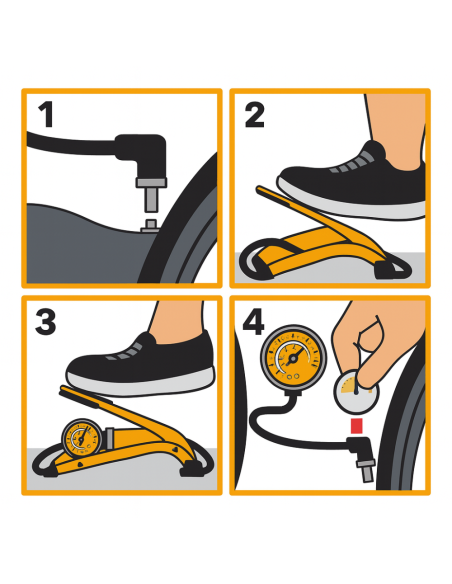 1

2

3

4