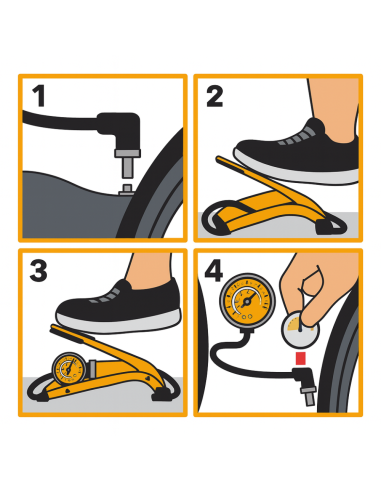 1

2

3

4