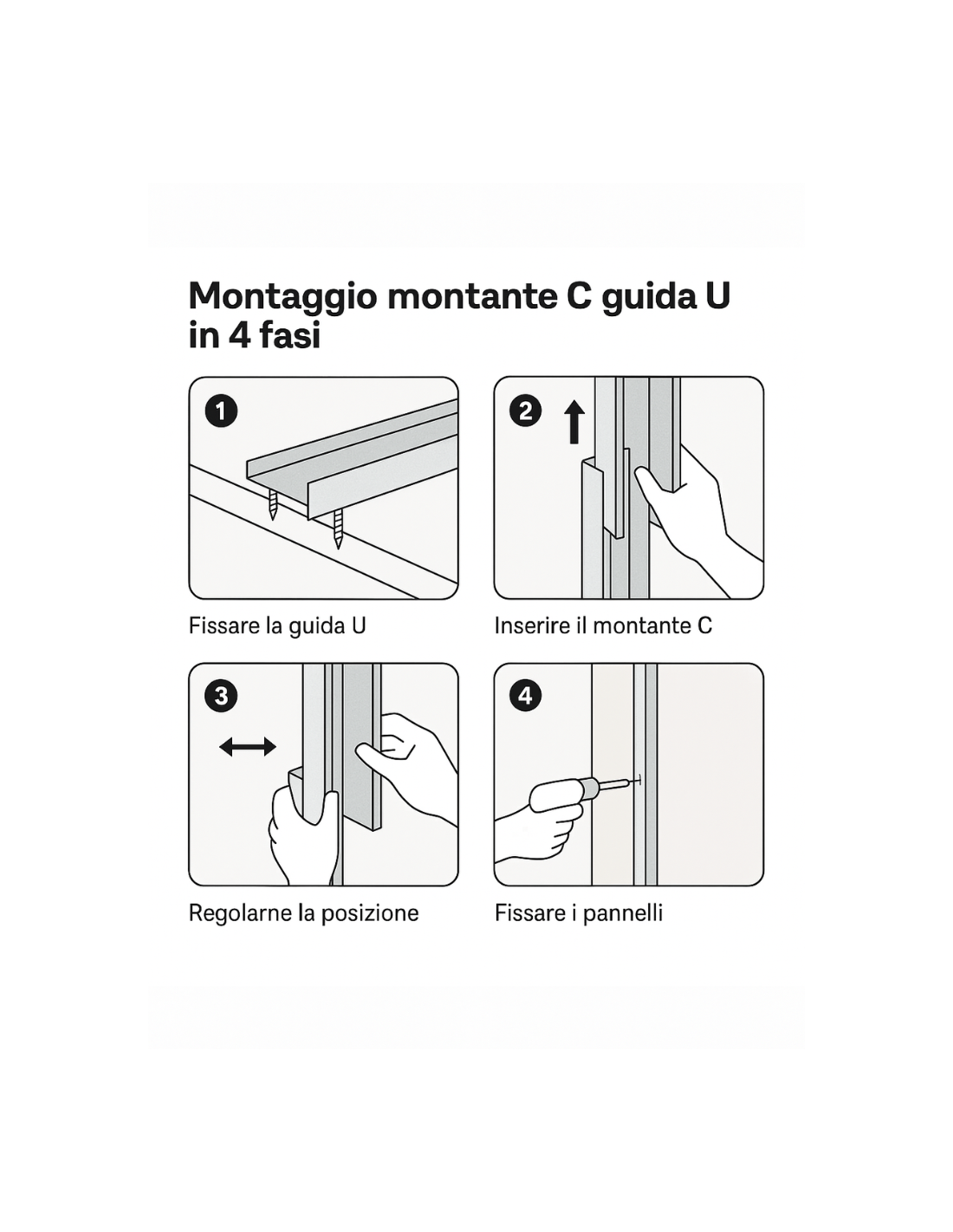 Montaggio montante C guida U in 4 fasi

1

Fissare la guida U

2

Inserire il montante C

3

Regolarne la posizione

4

Fissare i pannelli