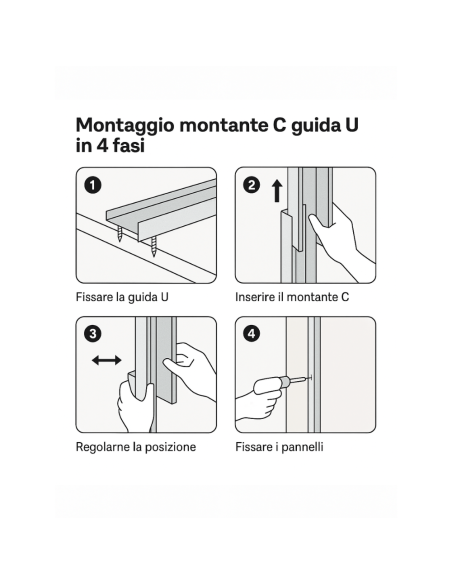 Montaggio montante C guida U in 4 fasi

1

Fissare la guida U

2

Inserire il montante C

3

Regolarne la posizione

4

Fissare i pannelli