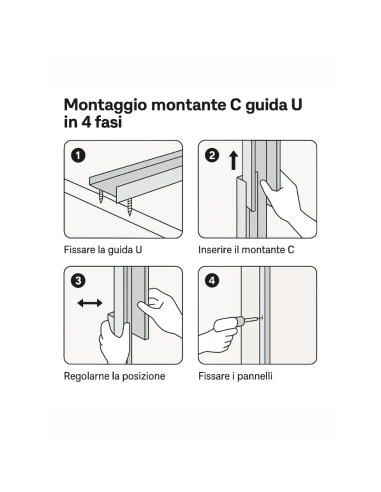 Montaggio montante C guida U in 4 fasi

1

Fissare la guida U

2

Inserire il montante C

3

Regolarne la posizione

4

Fissare i pannelli