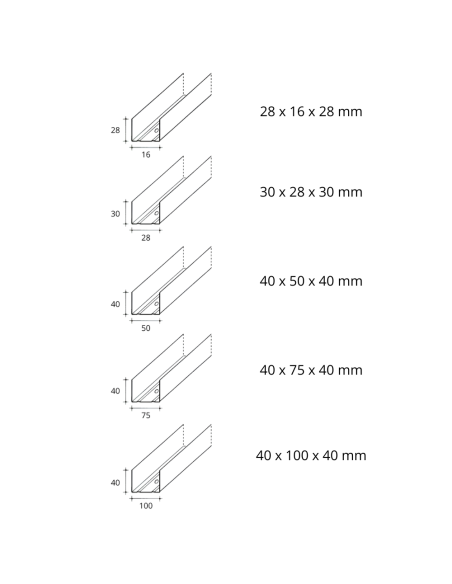 28
16
28 x 16 x 28 mm

30
28
30 x 28 x 30 mm

40
50
40 x 50 x 40 mm

40
75
40 x 75 x 40 mm

40
100
40 x 100 x 40 mm