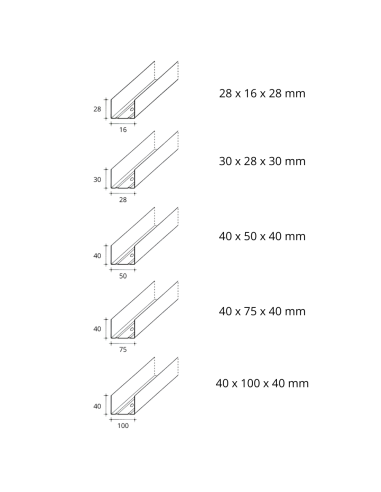 28
16
28 x 16 x 28 mm

30
28
30 x 28 x 30 mm

40
50
40 x 50 x 40 mm

40
75
40 x 75 x 40 mm

40
100
40 x 100 x 40 mm