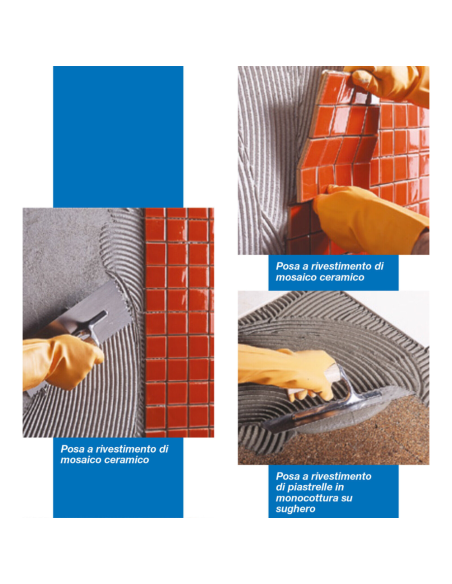 Posa a rivestimento di mosaico ceramico

Posa a rivestimento di mosaico ceramico

Posa a rivestimento di piastrelle in monocottura su sughero